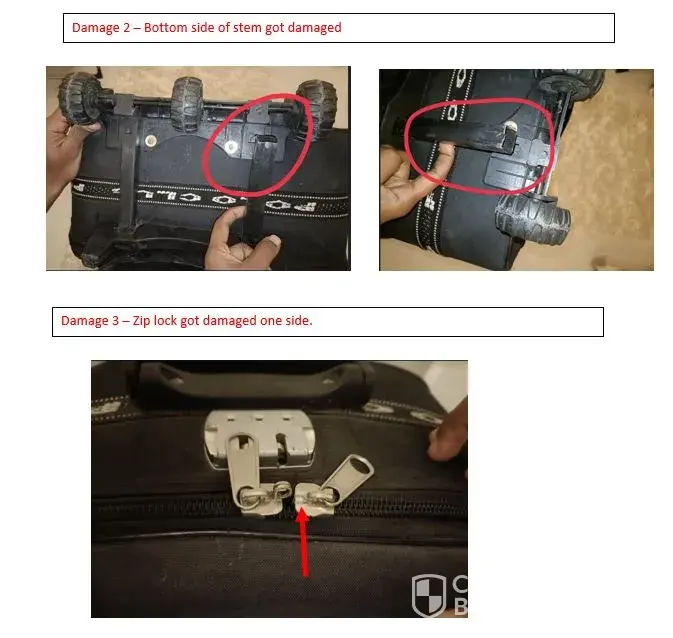 Damage 2 – Bottom side of stem got damaged

Damage 3 – Zip lock got damaged one side.

C
B