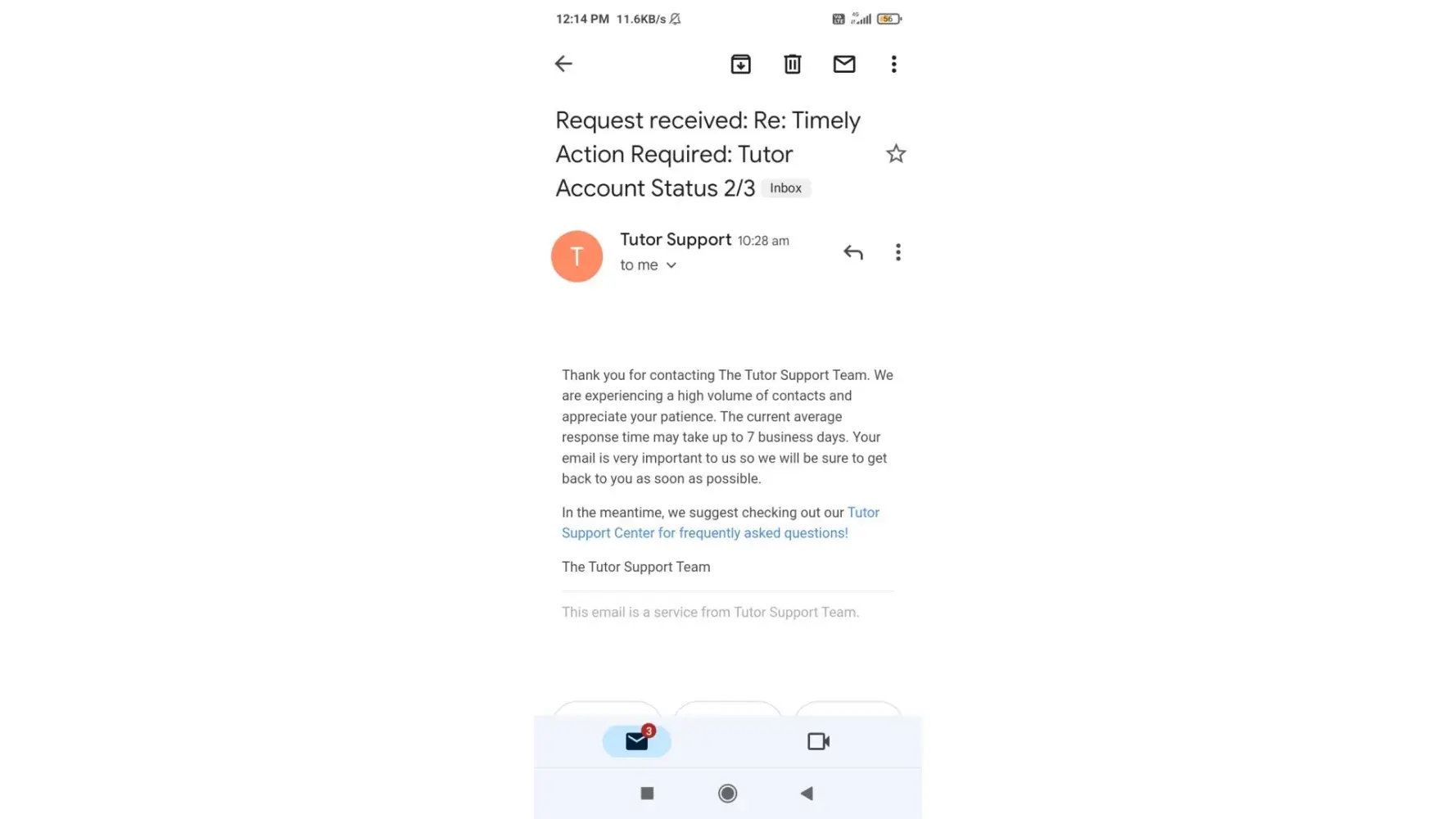 12:14 PM 11.6KB/s

56

Request received: Re: Timely Action Required: Tutor Account Status 2/3 Inbox

T

Tutor Support 10:28 am
to me

Thank you for contacting The Tutor Support Team. We are experiencing a high volume of contacts and appreciate your patience. The current average response time may take up to 7 business days. Your email is very important to us so we will be sure to get back to you as soon as possible.

In the meantime, we suggest checking out our Tutor Support Center for frequently asked questions!

The Tutor Support Team

This email is a service from Tutor Support Team.

3